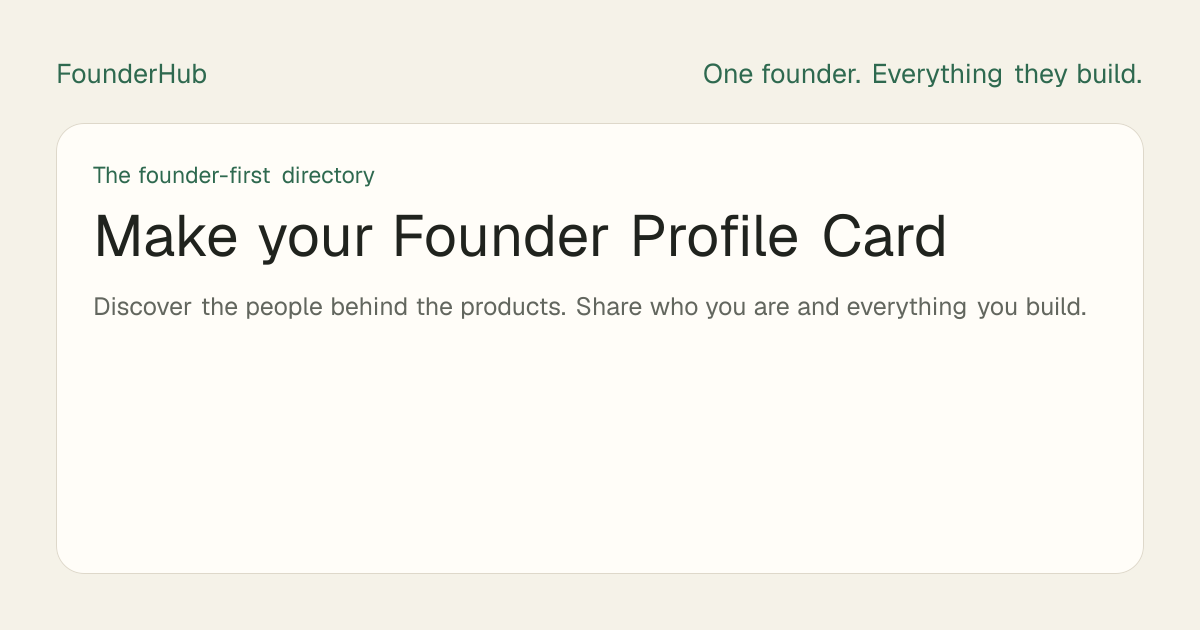 FounderHub

One founder. Everything they build.

The founder-first directory

Make your Founder Profile Card

Discover the people behind the products. Share who you are and everything you build.